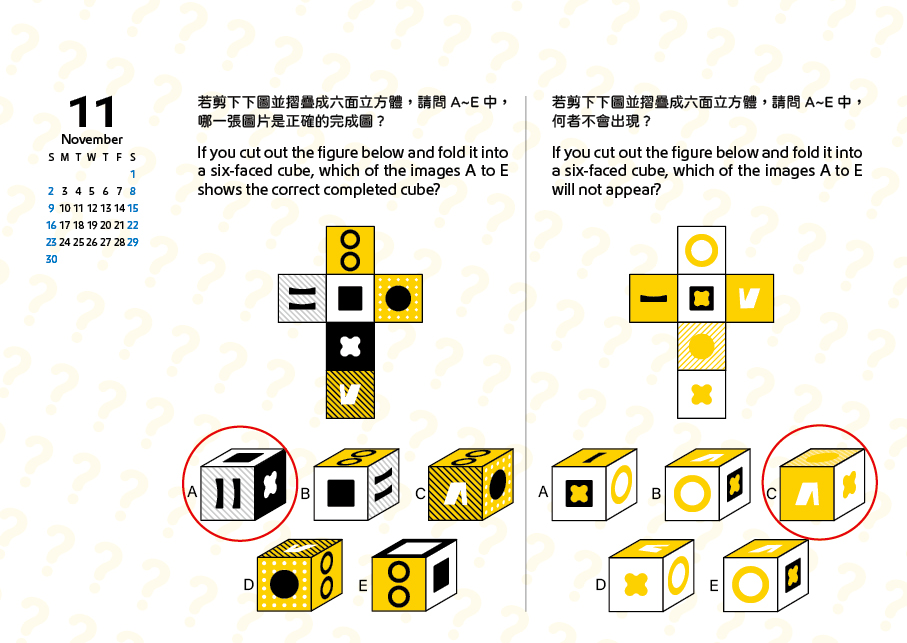 11
November

| S | M | T | W | T | F | S |
|---|---|---|---|---|---|---|
| | | | | | | 1 |
| 2 | 3 | 4 | 5 | 6 | 7 | 8 |
| 9 | 10 | 11 | 12 | 13 | 14 | 15 |
| 16 | 17 | 18 | 19 | 20 | 21 | 22 |
| 23 | 24 | 25 | 26 | 27 | 28 | 29 |
| 30 | | | | | | |

若剪下下圖並摺疊成六面立方體，請問 A~E 中，哪一張圖片是正確的完成圖？

If you cut out the figure below and fold it into a six-faced cube, which of the images A to E shows the correct completed cube?

A B C D E

若剪下下圖並摺疊成六面立方體，請問 A~E 中，何者不會出現？

If you cut out the figure below and fold it into a six-faced cube, which of the images A to E will not appear?

A B C D E